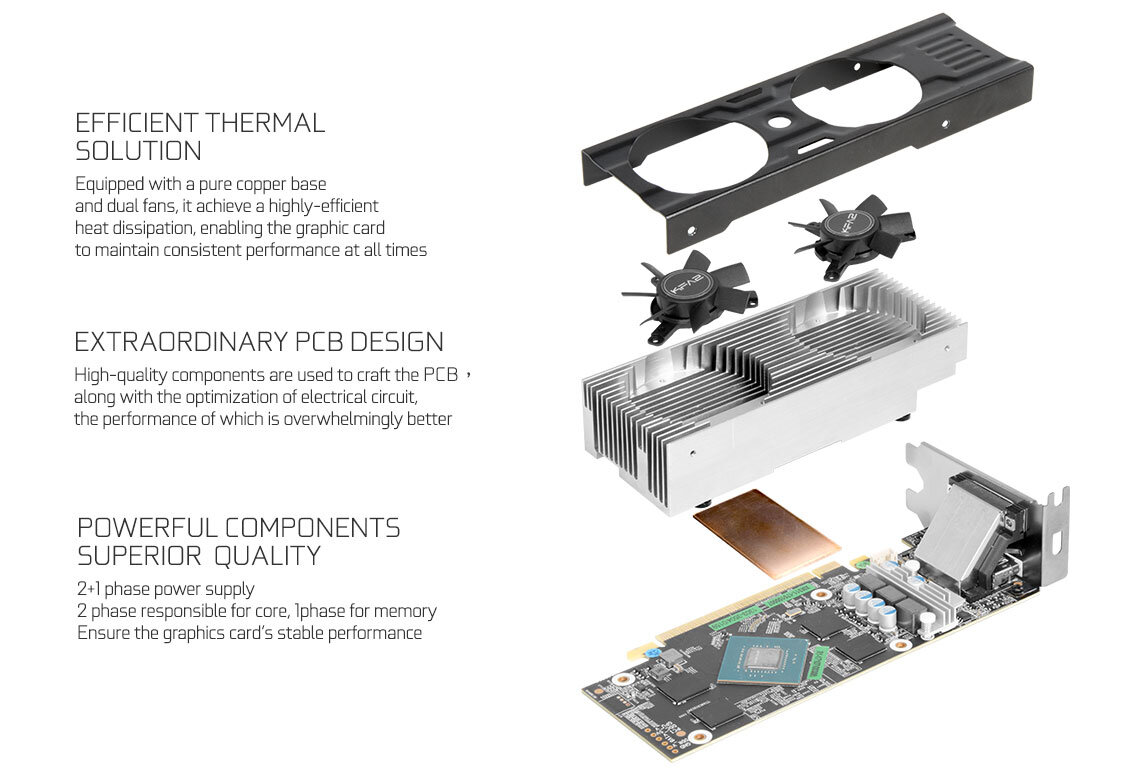 EFFICIENT THERMAL SOLUTION

Equipped with a pure copper base and dual fans, it achieve a highly-efficient heat dissipation, enabling the graphic card to maintain consistent performance at all times

EXTRAORDINARY PCB DESIGN

High-quality components are used to craft the PCB， along with the optimization of electrical circuit, the performance of which is overwhelmingly better

POWERFUL COMPONENTS SUPERIOR QUALITY

2+1 phase power supply
2 phase responsible for core, 1phase for memory
Ensure the graphics card's stable performance

KFA2

KFA2