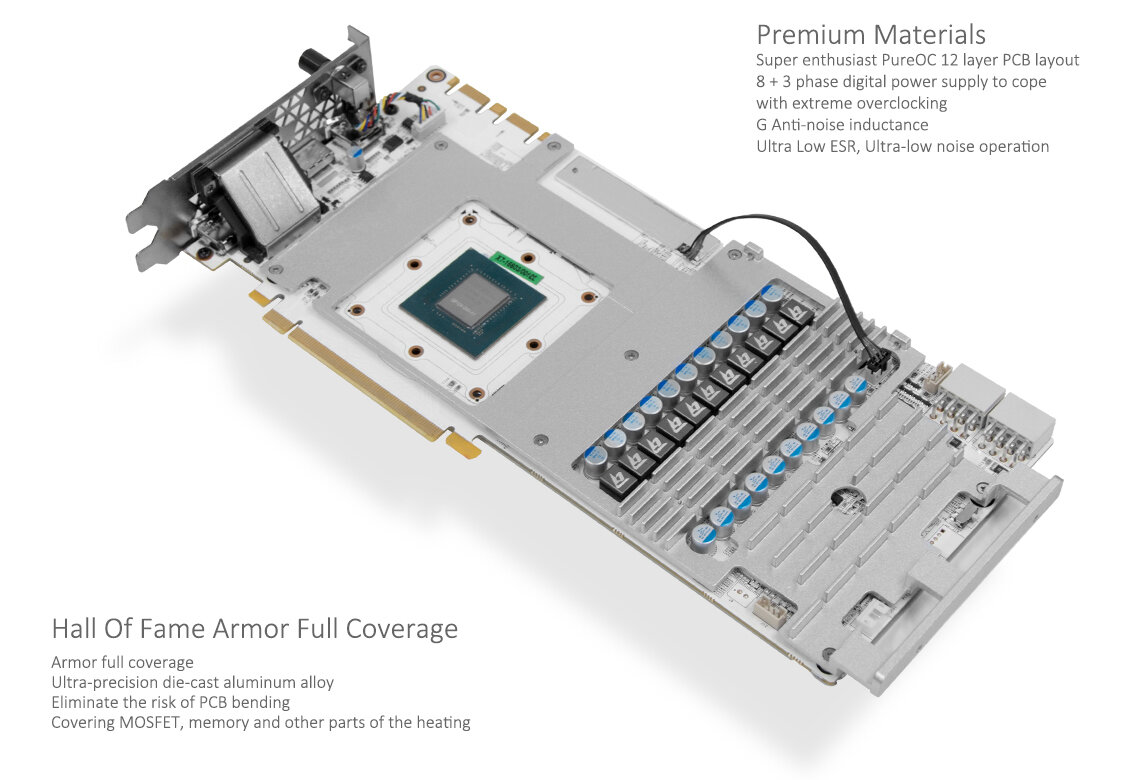 Premium Materials
Super enthusiast PureOC 12 layer PCB layout
8 + 3 phase digital power supply to cope with extreme overclocking
G Anti-noise inductance
Ultra Low ESR, Ultra-low noise operation

Hall Of Fame Armor Full Coverage
Armor full coverage
Ultra-precision die-cast aluminum alloy
Eliminate the risk of PCB bending
Covering MOSFET, memory and other parts of the heating